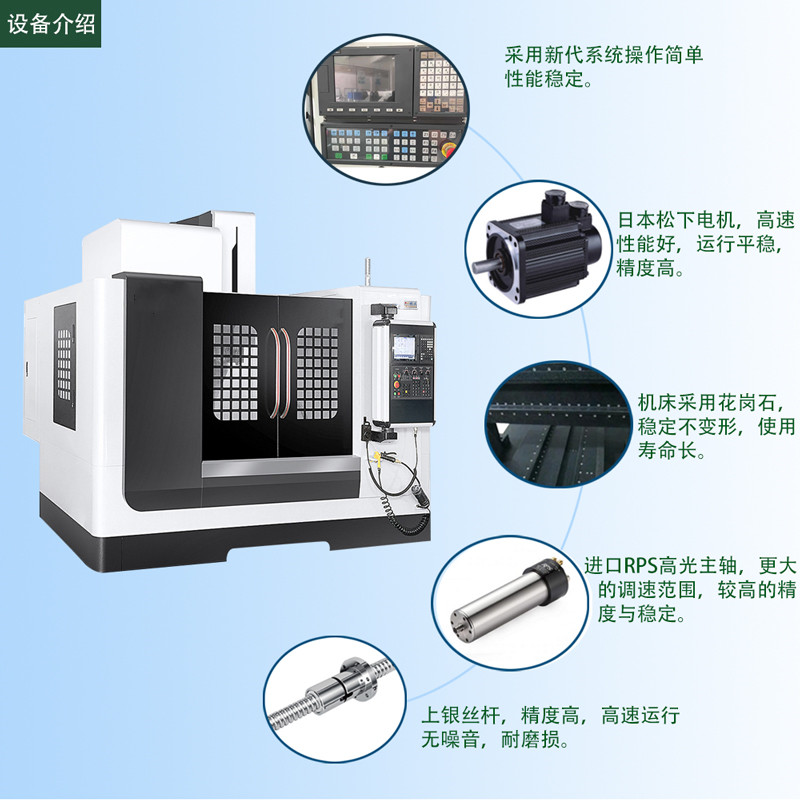 设备介绍

采用新代系统操作简单性能稳定。

日本松下电机，高速性能好，运行平稳，精度高。

机床采用花岗石，稳定不变形，使用寿命长。

进口RPS高光主轴，更大的调速范围，较高的精度与稳定。

上银丝杆，精度高，高速运行无噪音，耐磨损。